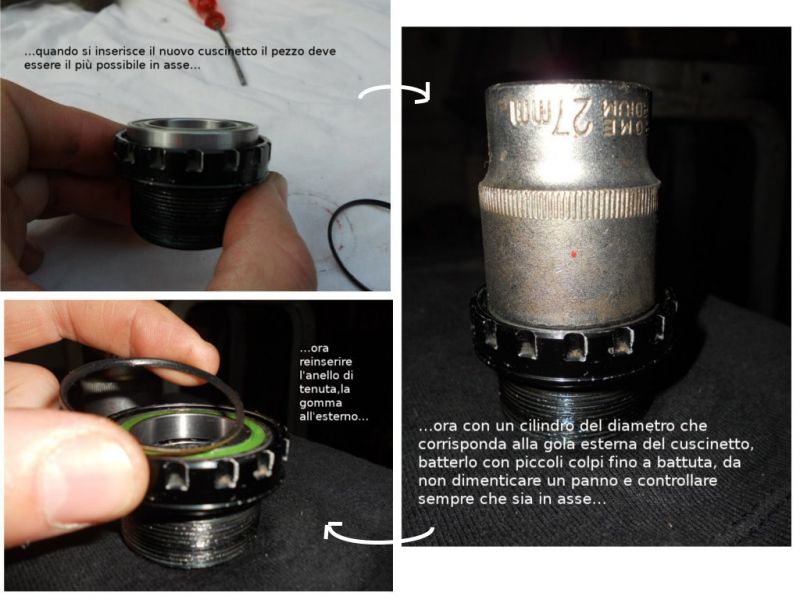 ...quando si inserisce il nuovo cuscinetto il pezzo deve essere il più possibile in asse...

27mm

...ora con un cilindro del diametro che corrisponda alla gola esterna del cuscinetto, batterlo con piccoli colpi fino a battuta, da non dimenticare un panno e controllare sempre che sia in asse...

...ora reinserire l'anello di tenuta,la gomma all'esterno...